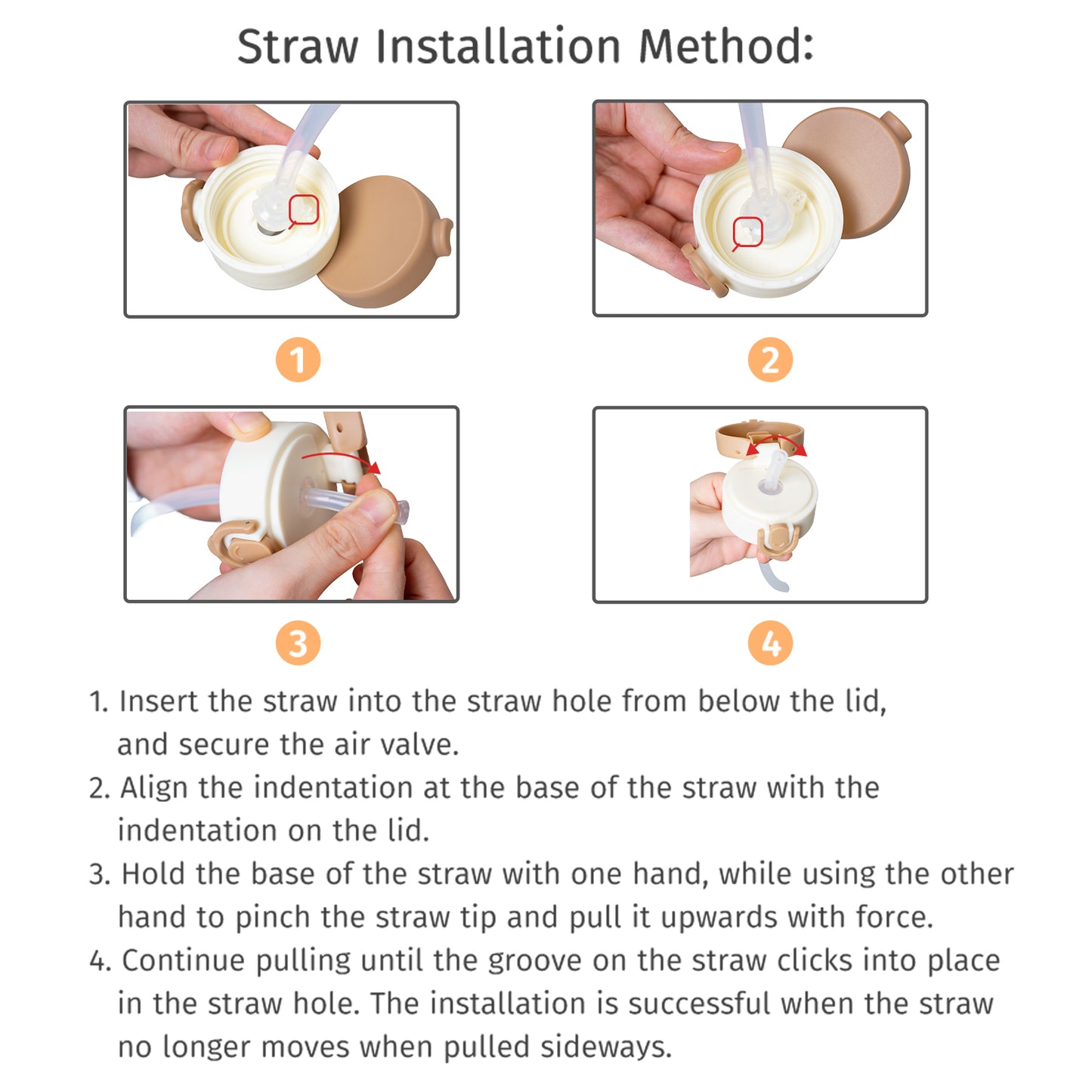 Straw Installation Method:

1

2

3

4

1. Insert the straw into the straw hole from below the lid, and secure the air valve.
2. Align the indentation at the base of the straw with the indentation on the lid.
3. Hold the base of the straw with one hand, while using the other hand to pinch the straw tip and pull it upwards with force.
4. Continue pulling until the groove on the straw clicks into place in the straw hole. The installation is successful when the straw no longer moves when pulled sideways.