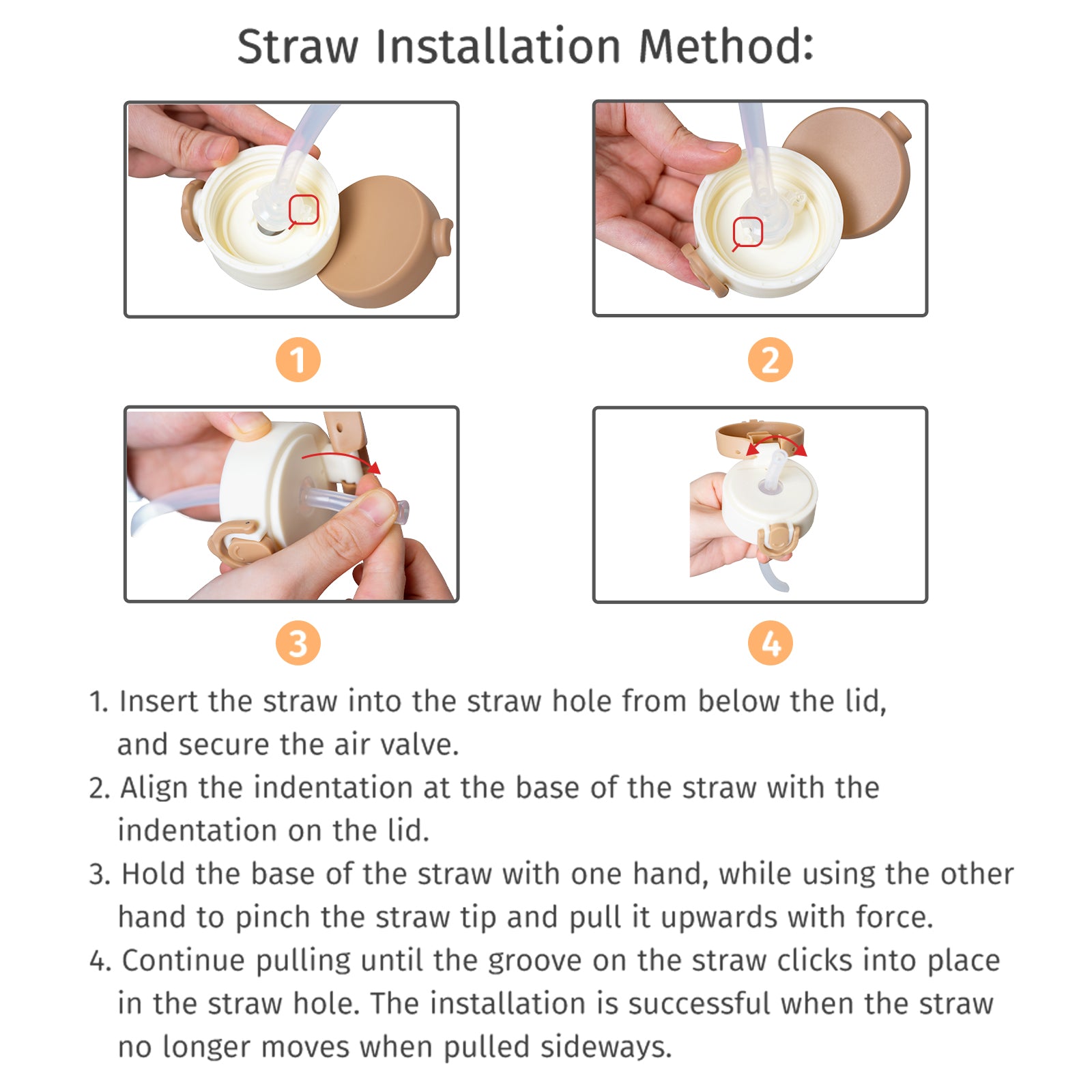 Straw Installation Method:

1

2

3

4

1. Insert the straw into the straw hole from below the lid, and secure the air valve.

2. Align the indentation at the base of the straw with the indentation on the lid.

3. Hold the base of the straw with one hand, while using the other hand to pinch the straw tip and pull it upwards with force.

4. Continue pulling until the groove on the straw clicks into place in the straw hole. The installation is successful when the straw no longer moves when pulled sideways.