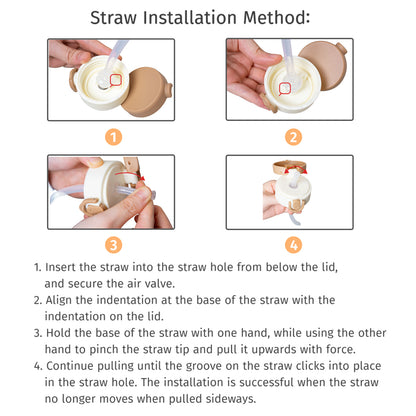 Straw Installation Method:

1

2

3

4

1. Insert the straw into the straw hole from below the lid, and secure the air valve.
2. Align the indentation at the base of the straw with the indentation on the lid.
3. Hold the base of the straw with one hand, while using the other hand to pinch the straw tip and pull it upwards with force.
4. Continue pulling until the groove on the straw clicks into place in the straw hole. The installation is successful when the straw no longer moves when pulled sideways.