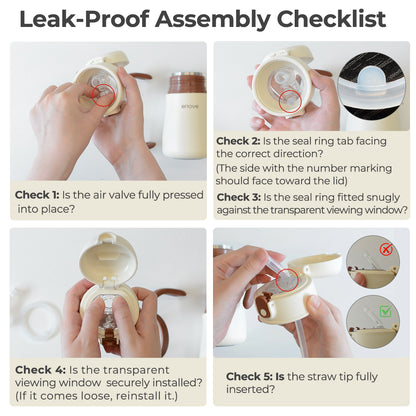 Leak-Proof Assembly Checklist

enove

Check 1: Is the air valve fully pressed into place?

Check 2: Is the seal ring tab facing the correct direction?
(The side with the number marking should face toward the lid)

Check 3: Is the seal ring fitted snugly against the transparent viewing window?

Check 4: Is the transparent viewing window securely installed? (If it comes loose, reinstall it.)

Check 5: Is the straw tip fully inserted?