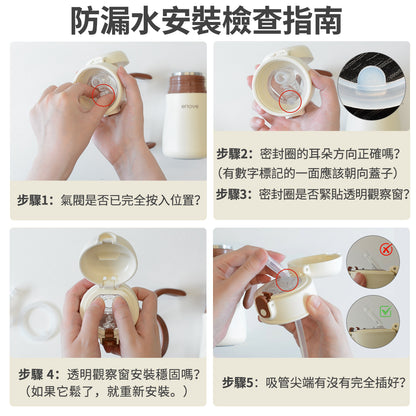 防漏水安裝檢查指南

enove

步驟1：氣閥是否已完全按入位置？

步驟2：密封圈的耳朵方向正確嗎？
（有數字標記的一面應該朝向蓋子）
步驟3：密封圈是否緊貼透明觀察窗？

步驟 4：透明觀察窗安裝穩固嗎？
（如果它鬆了，就重新安裝。）

步驟5：吸管尖端有沒有完全插好？